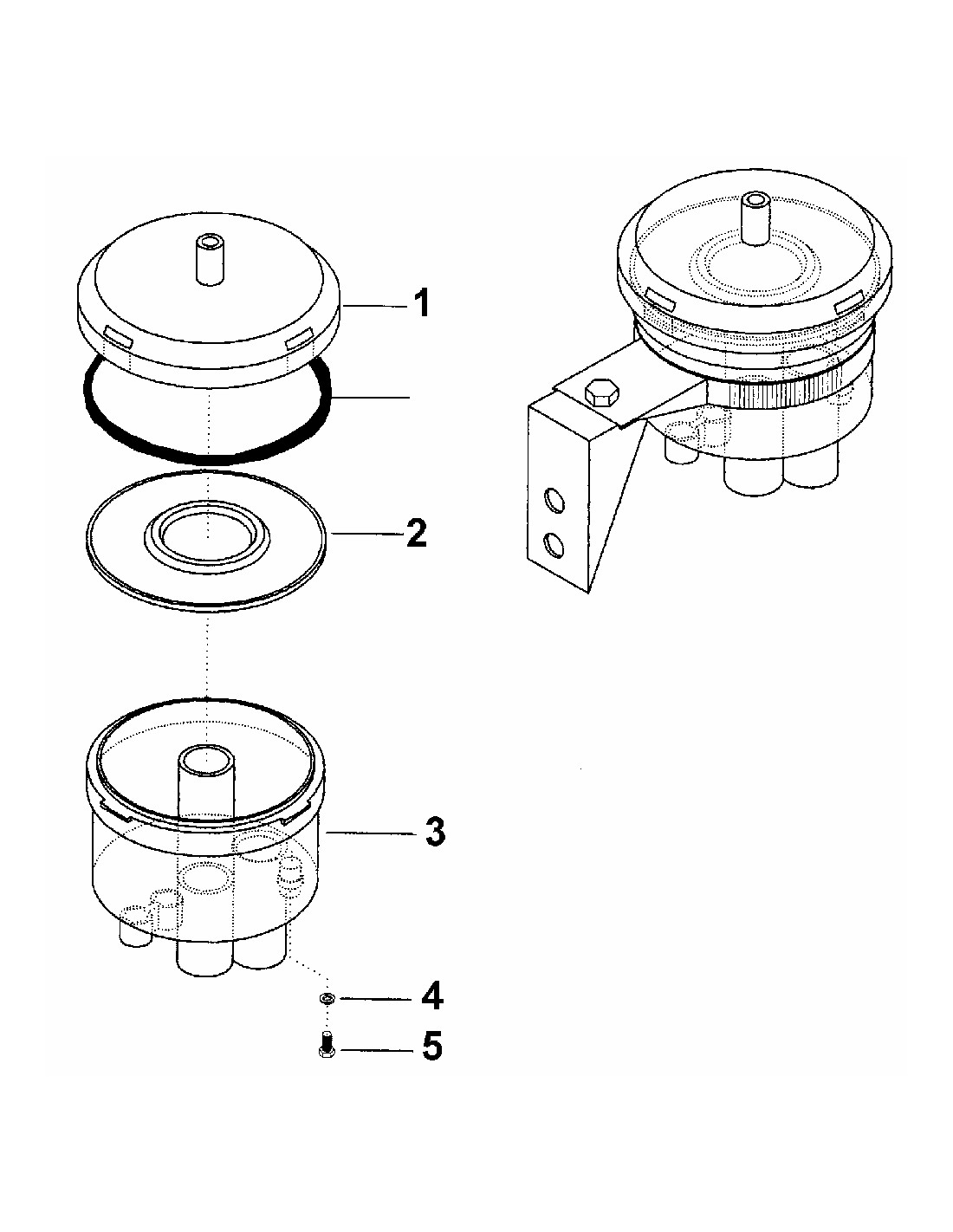 1
2
3
4
5